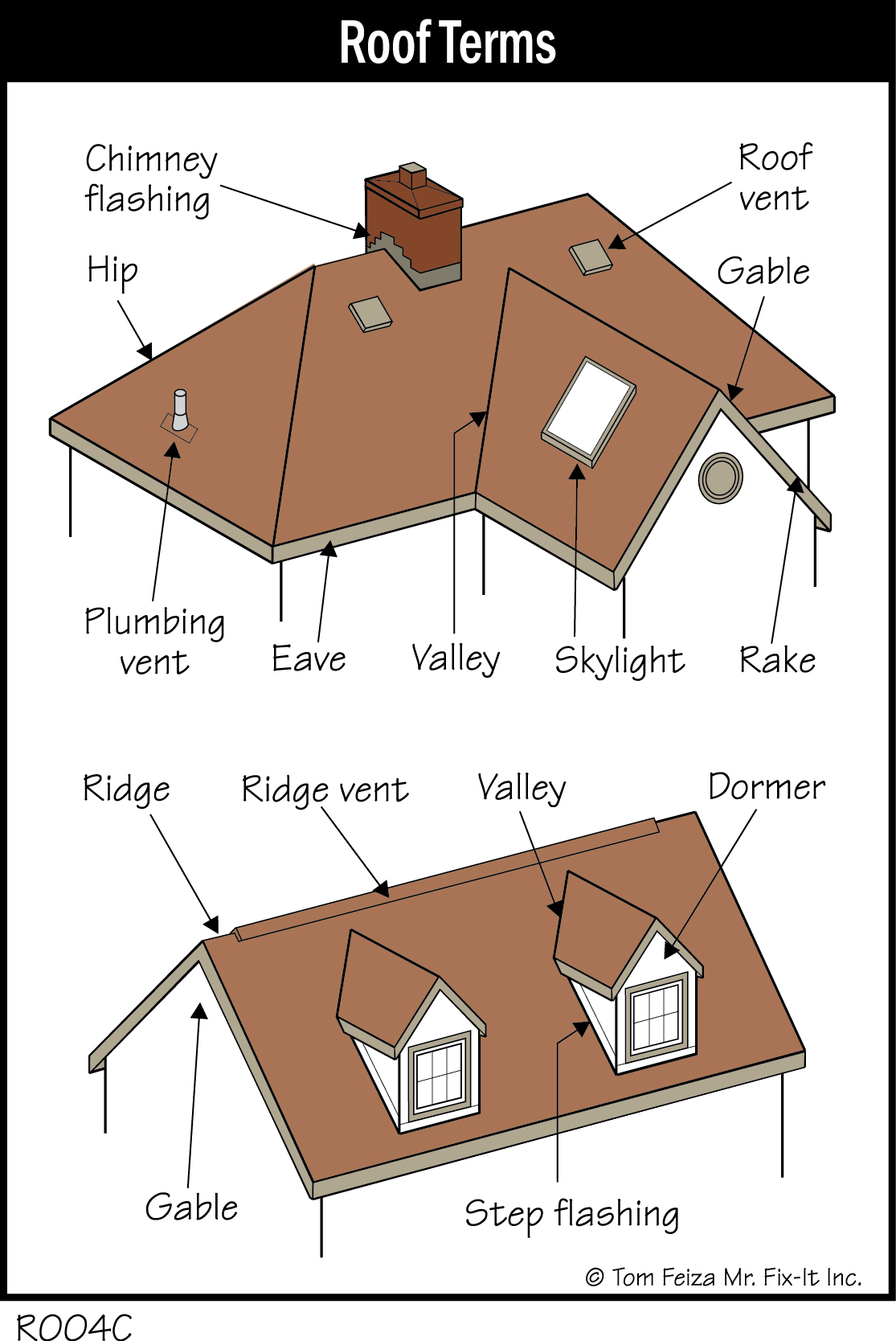 Roof Terms

Chimney flashing

Roof vent

Hip

Gable

Plumbing vent

Eave

Valley

Skylight

Rake

Ridge

Ridge vent

Valley

Dormer

Gable

Step flashing

© Tom Feiza Mr. Fix-It Inc.

R004C