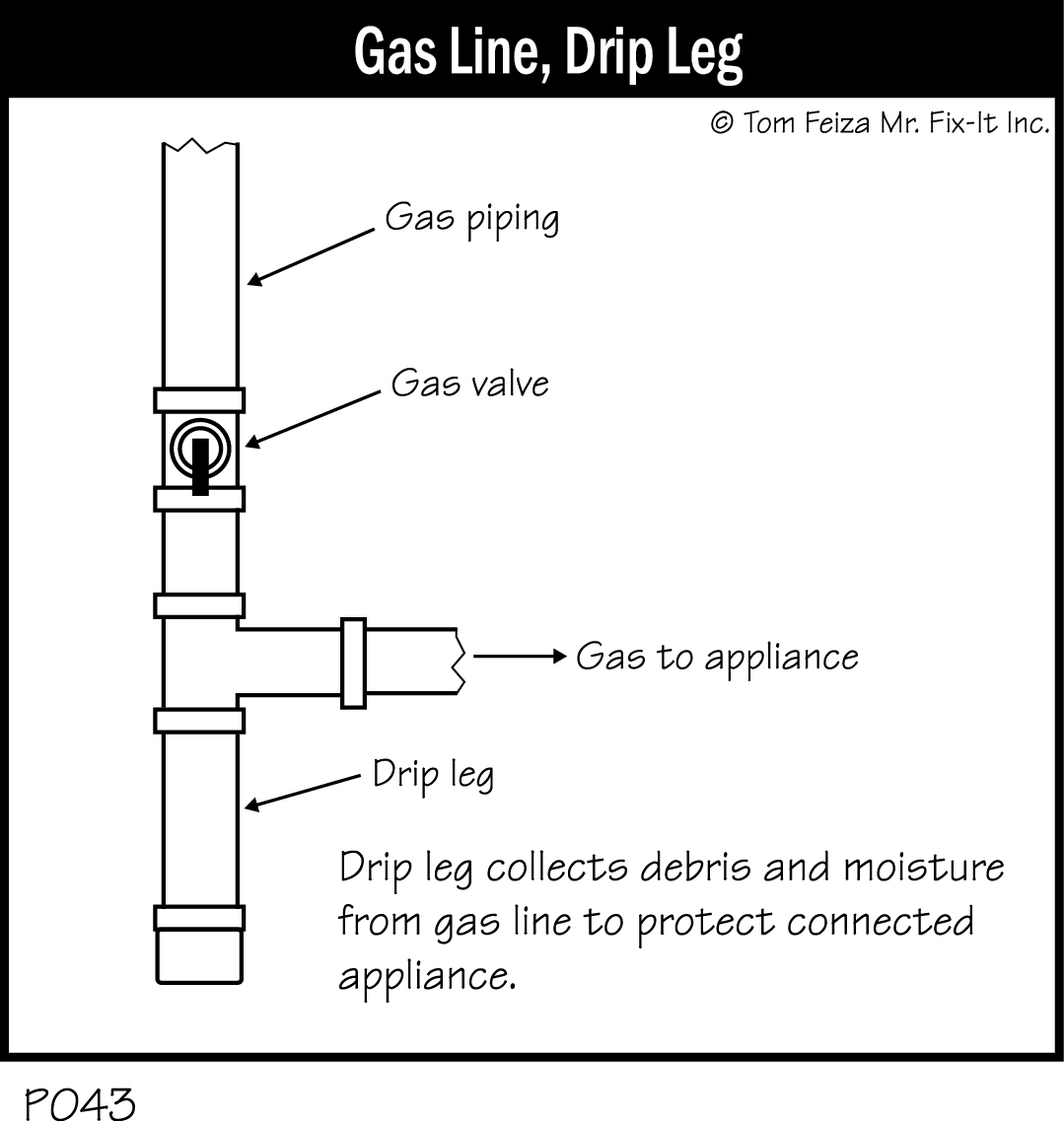 Gas Line, Drip Leg

© Tom Feiza Mr. Fix-It Inc.

Gas piping

Gas valve

Gas to appliance

Drip leg

Drip leg collects debris and moisture from gas line to protect connected appliance.

P043