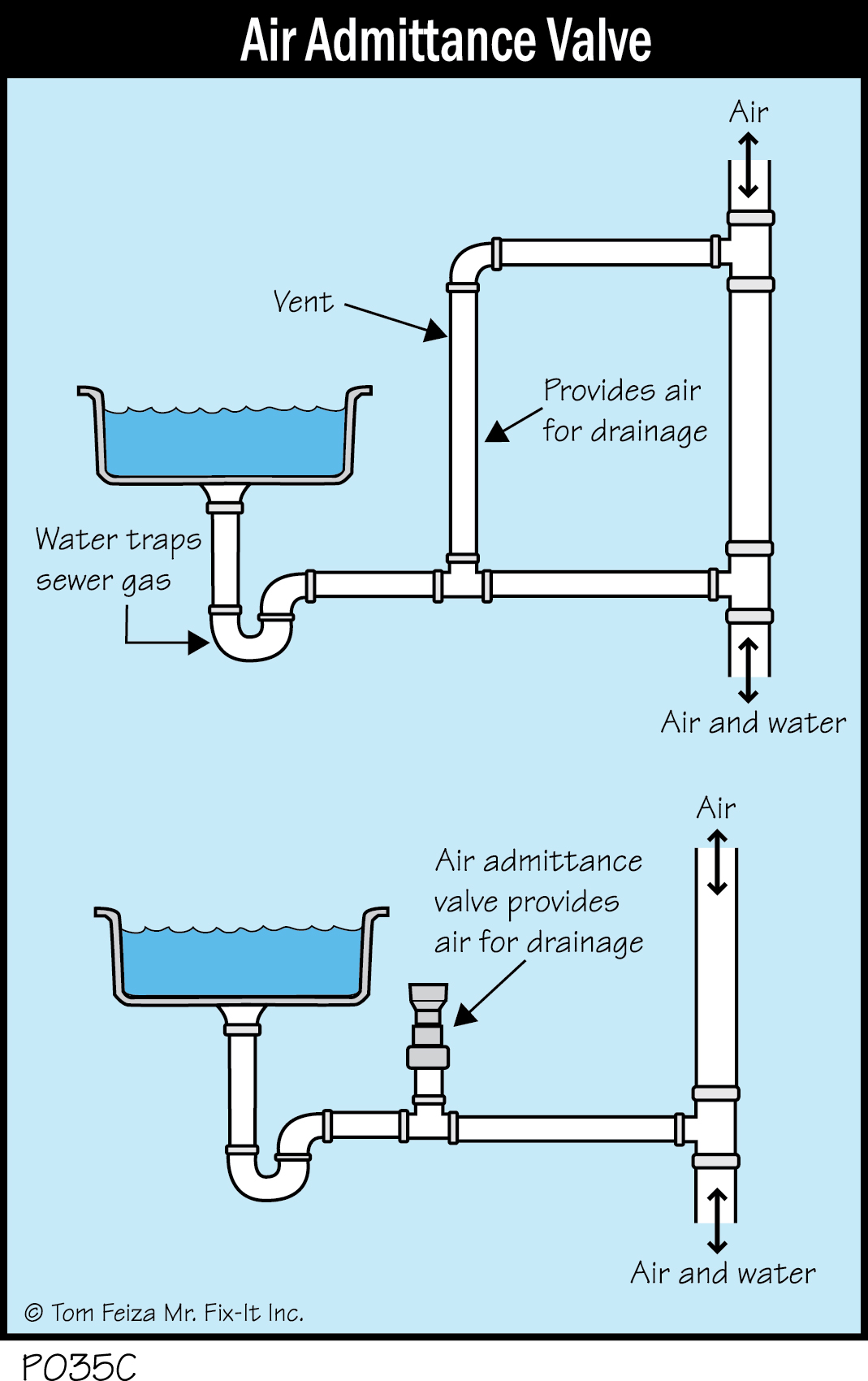 Air Admittance Valve

Air

Vent

Provides air for drainage

Water traps sewer gas

Air and water

Air

Air admittance valve provides air for drainage

Air and water

© Tom Feiza Mr. Fix-It Inc.

P035C