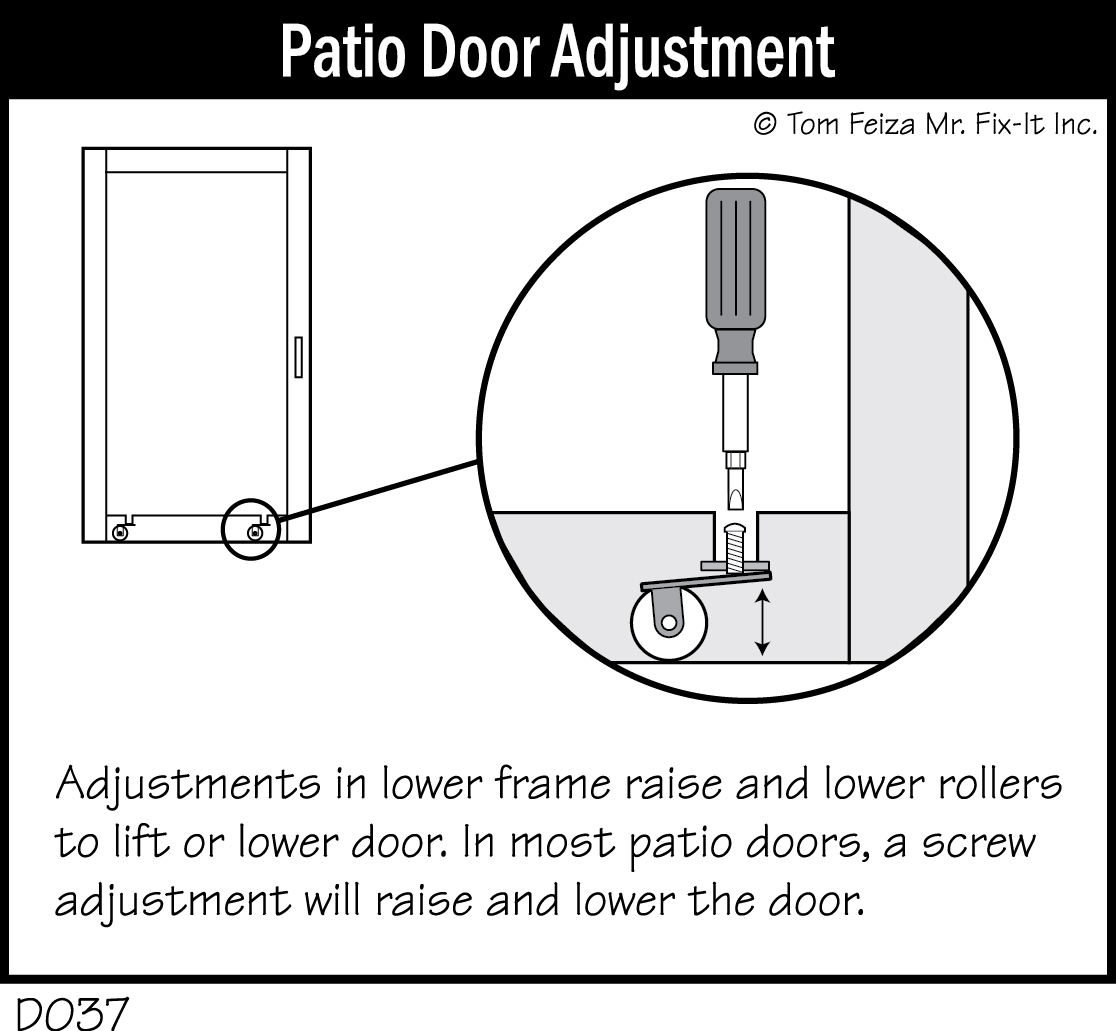 Patio Door Adjustment

© Tom Feiza Mr. Fix-It Inc.

Adjustments in lower frame raise and lower rollers to lift or lower door. In most patio doors, a screw adjustment will raise and lower the door.

D037